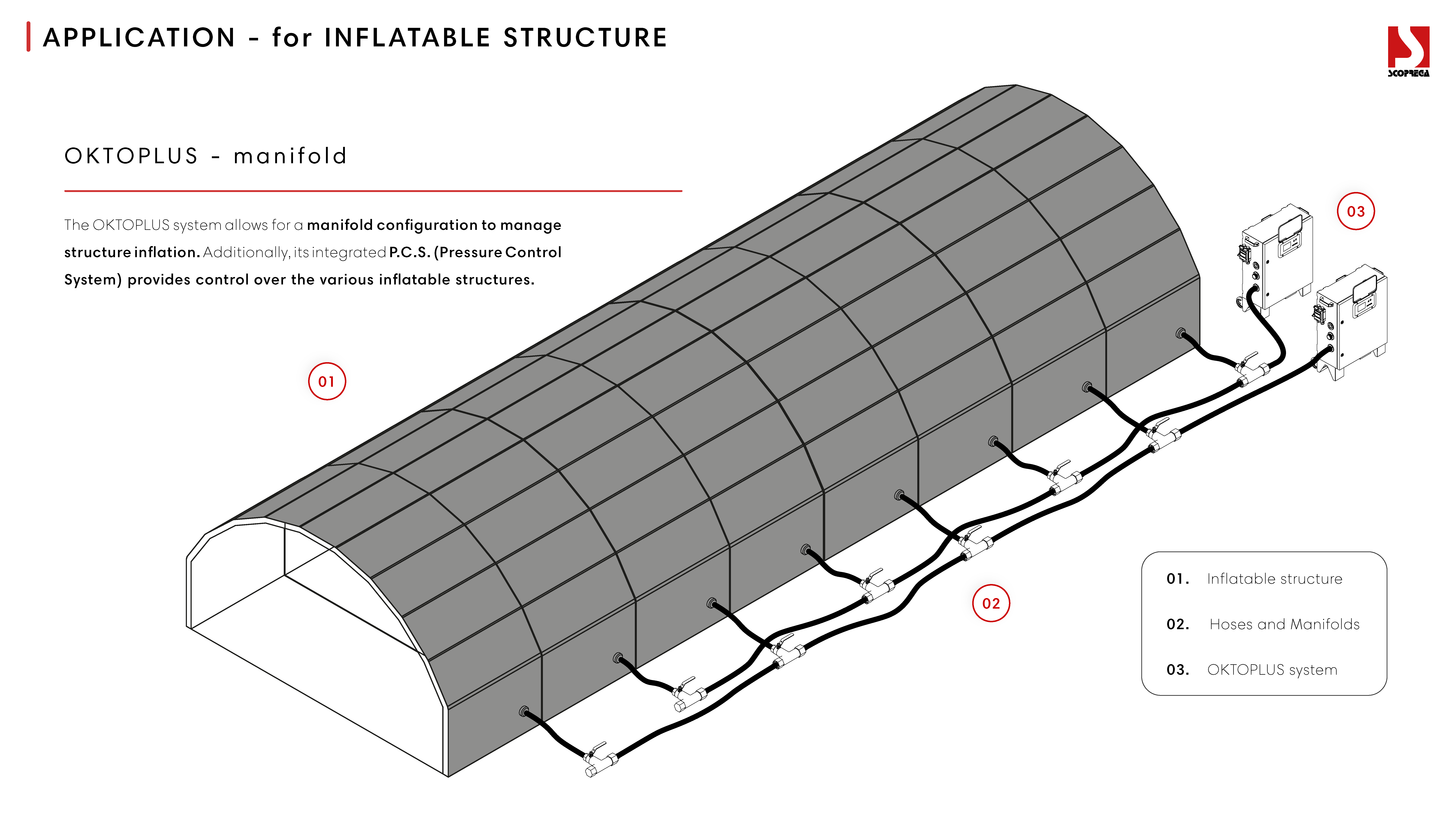 APPLICATION - for INFLATABLE STRUCTURE

SCOPREGA

OKTOPLUS - manifold

The OKTOPLUS system allows for a manifold configuration to manage structure inflation. Additionally, its integrated P.C.S. (Pressure Control System) provides control over the various inflatable structures.

01

02

03

01. Inflatable structure

02. Hoses and Manifolds

03. OKTOPLUS system